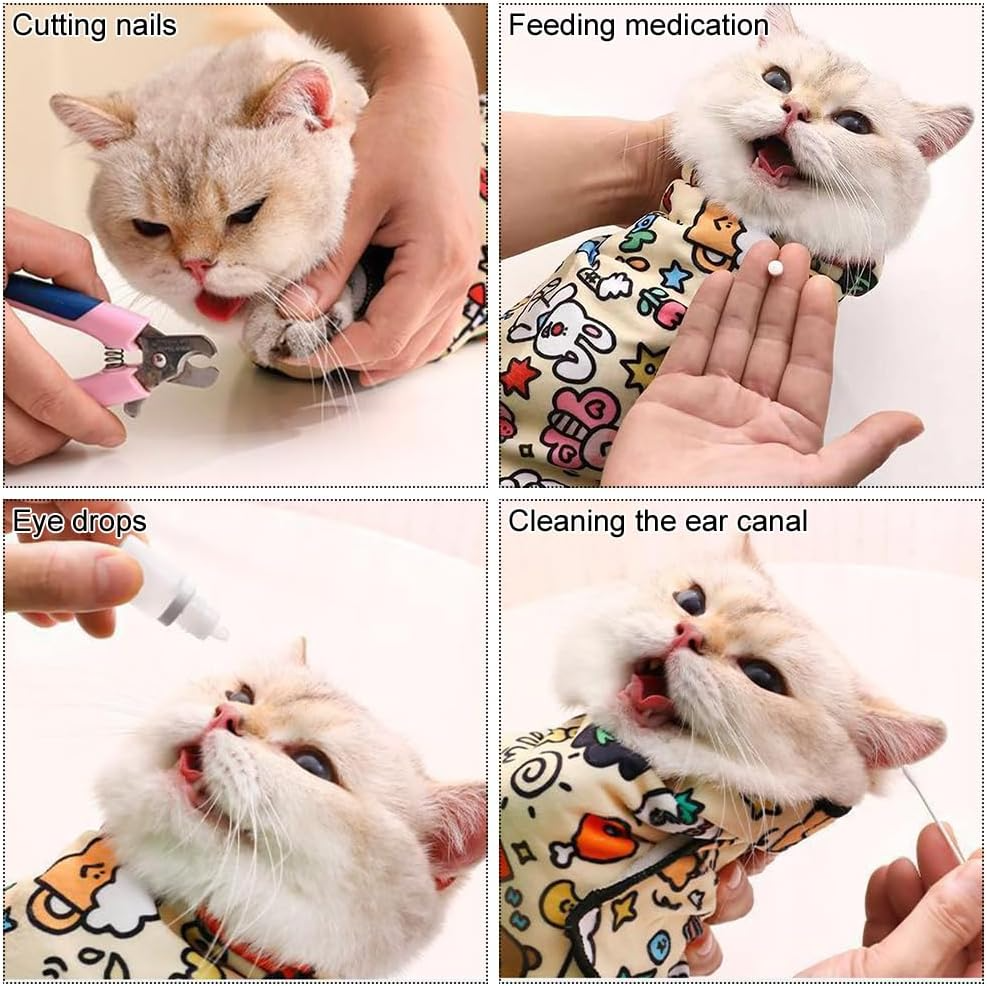 Cutting nails

Feeding medication

Eye drops

Cleaning the ear canal